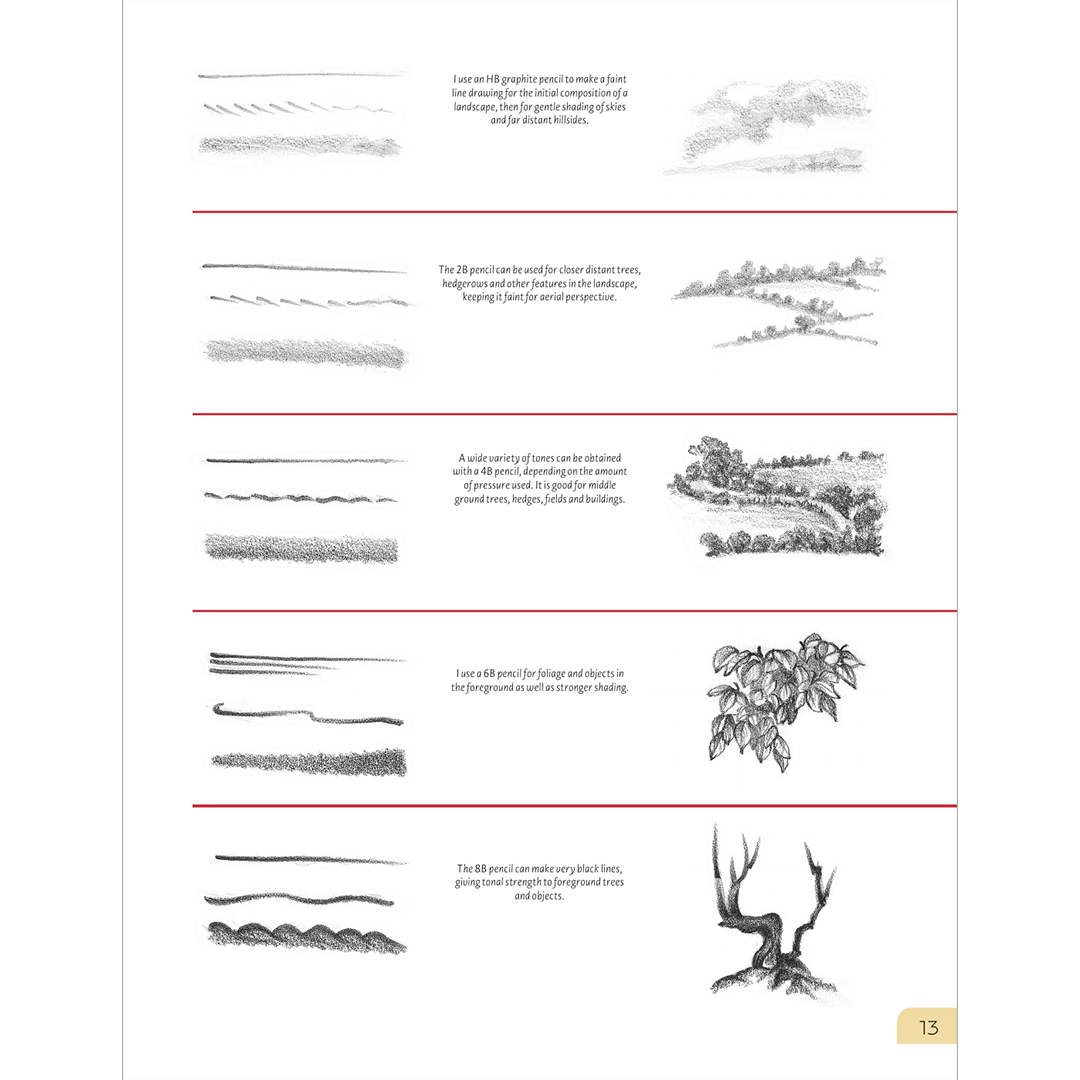 I use an HB graphite pencil to make a faint line drawing for the initial composition of a landscape, then for gentle shading of skies and far distant hillsides.

The 2B pencil can be used for closer distant trees, hedgerows and other features in the landscape, keeping it faint for aerial perspective.

A wide variety of tones can be obtained with a 4B pencil, depending on the amount of pressure used. It is good for middle ground trees, hedges, fields and buildings.

I use a 6B pencil for foliage and objects in the foreground as well as stronger shading.

The 8B pencil can make very black lines, giving tonal strength to foreground trees and objects.

13