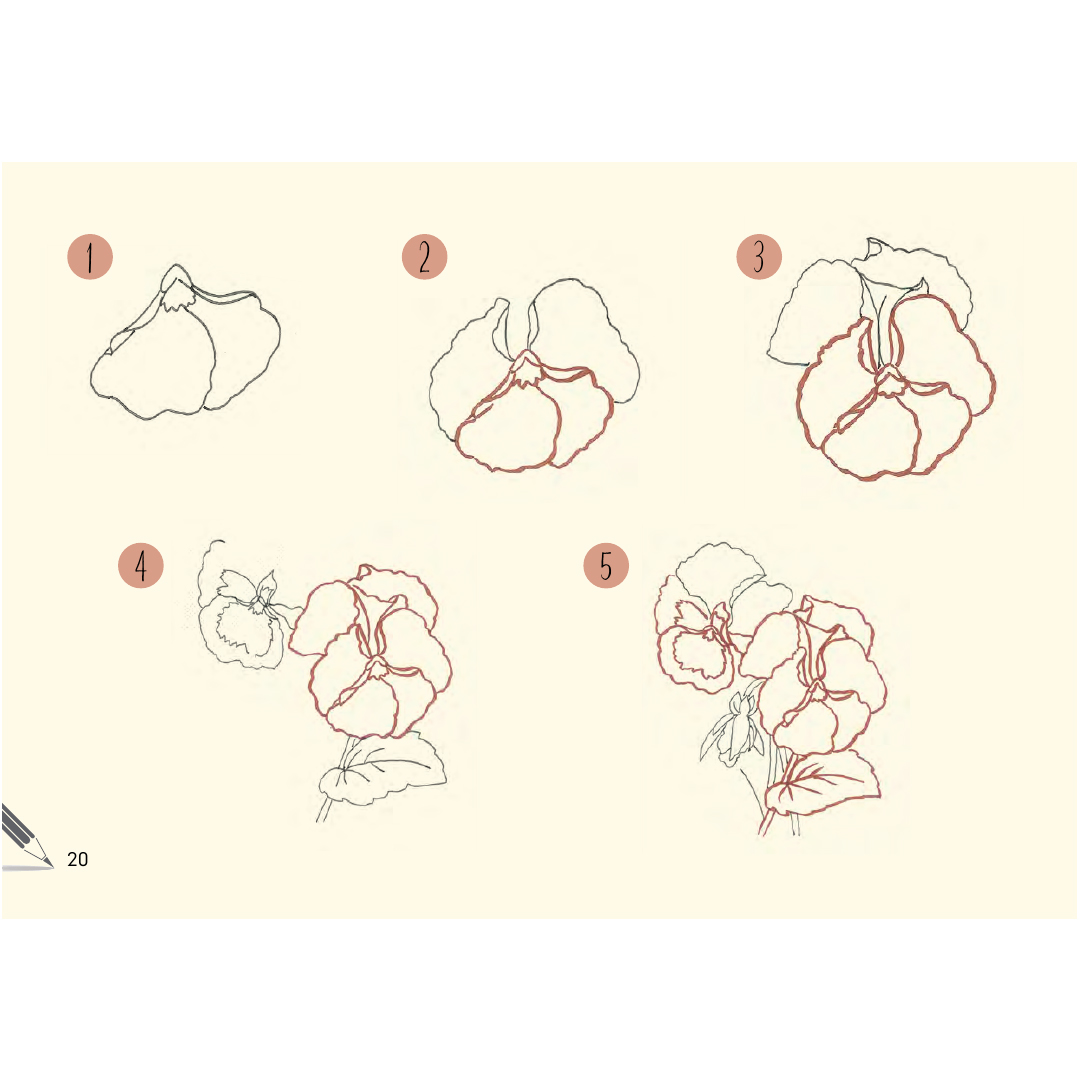 1

2

3

4

5

20